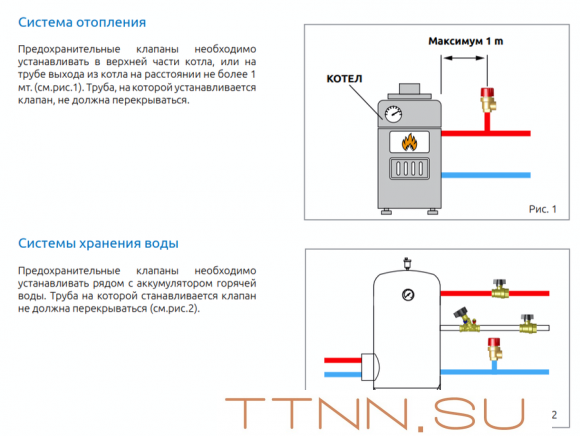 Система отопления

Предохранительные клапаны необходимо устанавливать в верхней части котла, или на трубе выхода из котла на расстоянии не более 1 мт. (см.рис.1). Труба, на которой устанавливается клапан, не должна перекрываться.

Максимум 1 m

КОТЕЛ

Рис. 1

Системы хранения воды

Предохранительные клапаны необходимо устанавливать рядом с аккумулятором горячей воды. Труба на которой станавливается клапан не должна перекрываться (см.рис.2).

TTNN.SU

2